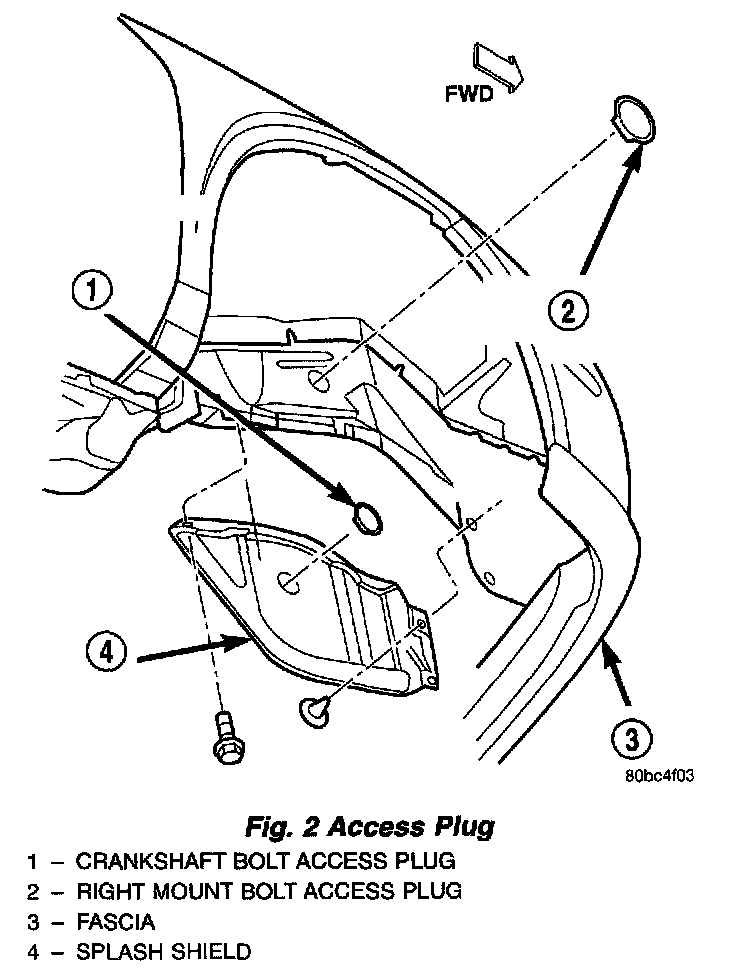 FWD

1

2

4

3

80bc4f03

Fig. 2 Access Plug

1 – CRANKSHAFT BOLT ACCESS PLUG
2 – RIGHT MOUNT BOLT ACCESS PLUG
3 – FASCIA
4 – SPLASH SHIELD