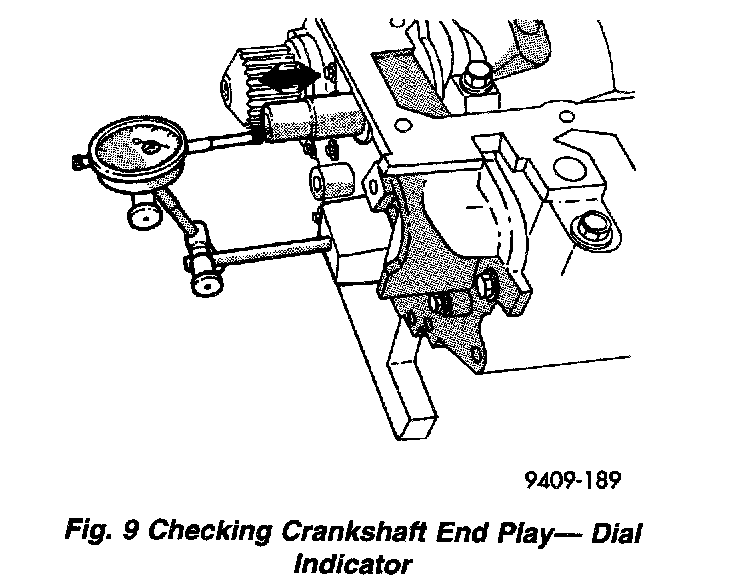 9409-189

Fig. 9 Checking Crankshaft End Play— Dial Indicator