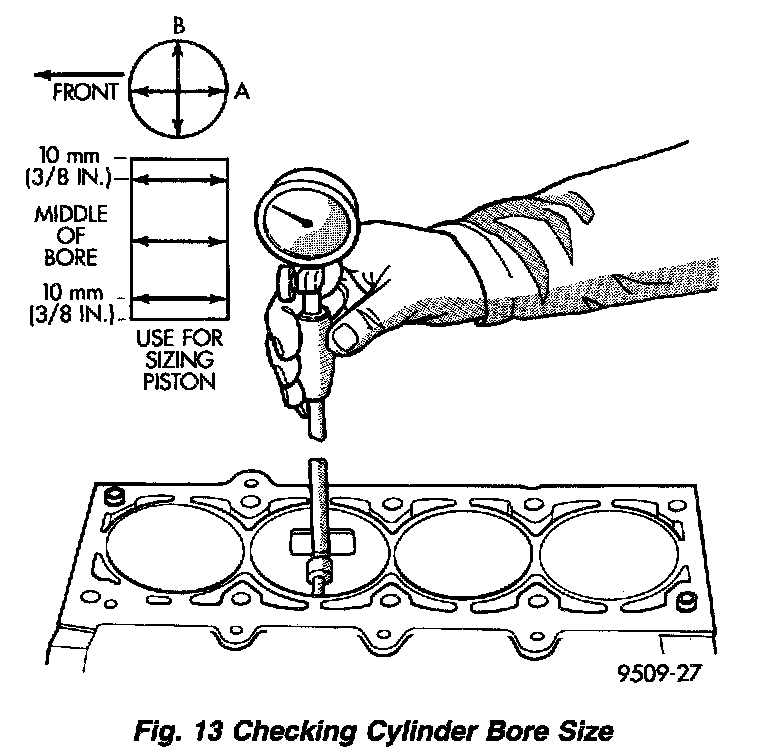 B

FRONT

A

10 mm (3/8 IN.)

MIDDLE OF BORE

10 mm (3/8 IN.)

USE FOR SIZING PISTON

9509-27

Fig. 13 Checking Cylinder Bore Size