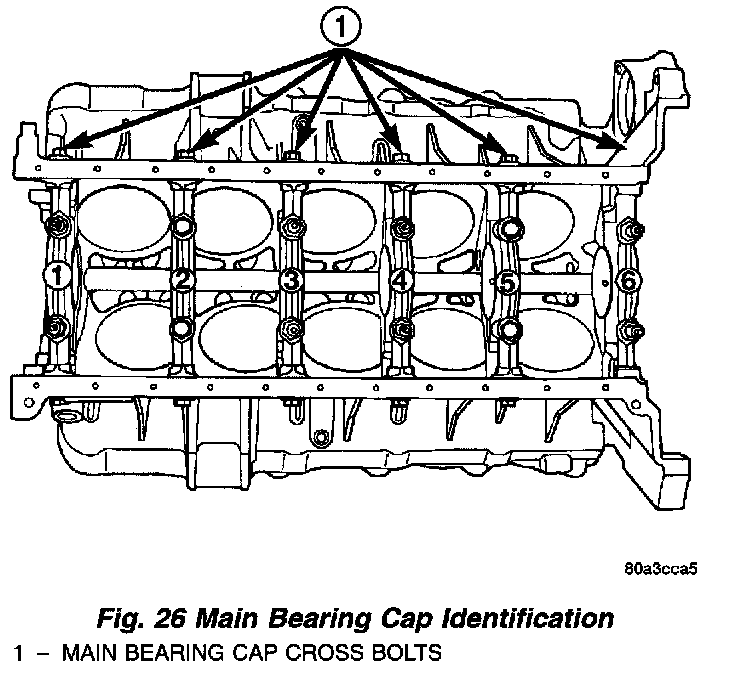 1

1

2

3

4

5

6

80a3cca5

Fig. 26 Main Bearing Cap Identification

1 – MAIN BEARING CAP CROSS BOLTS