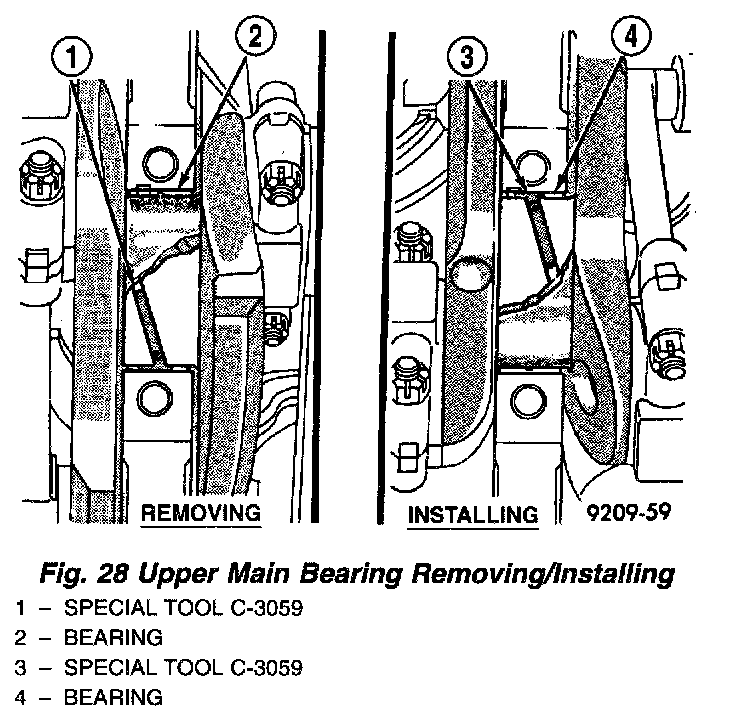 1
2
3
4
REMOVING
INSTALLING
9209-59

Fig. 28 Upper Main Bearing Removing/Installing

1 – SPECIAL TOOL C-3059
2 – BEARING
3 – SPECIAL TOOL C-3059
4 – BEARING