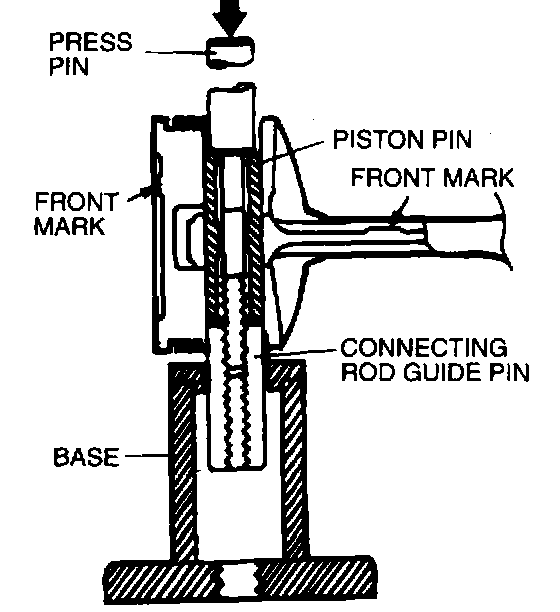 PRESS PIN

PISTON PIN

FRONT MARK

FRONT MARK

CONNECTING ROD GUIDE PIN

BASE