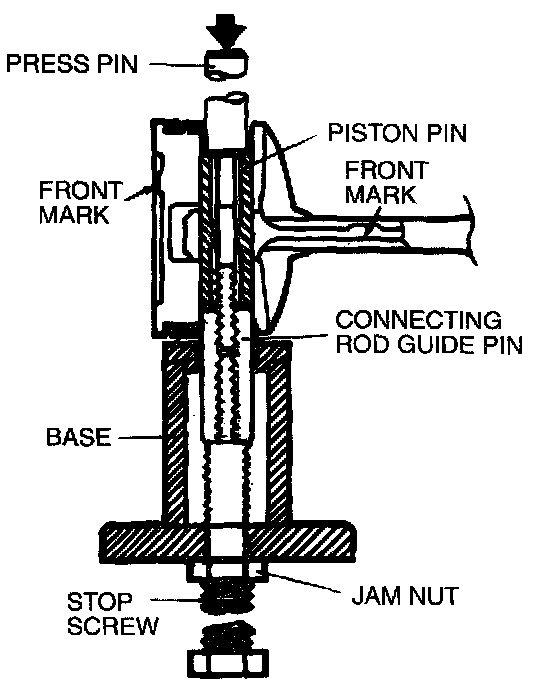 PRESS PIN

PISTON PIN

FRONT MARK

FRONT MARK

CONNECTING ROD GUIDE PIN

BASE

JAM NUT

STOP SCREW