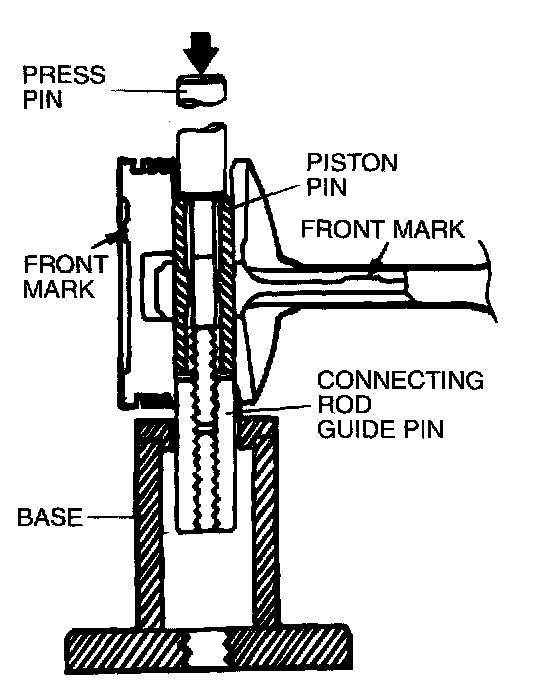 PRESS PIN

PISTON PIN

FRONT MARK

FRONT MARK

CONNECTING ROD GUIDE PIN

BASE