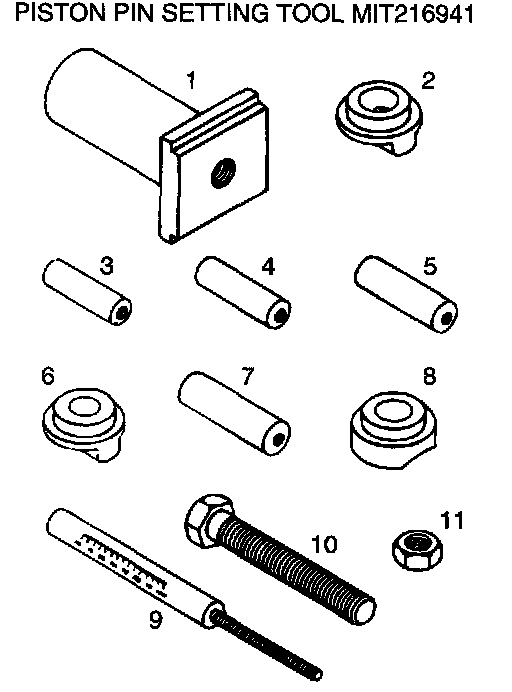 PISTON PIN SETTING TOOL MIT216941

1

2

3

4

5

6

7

8

9

10

11