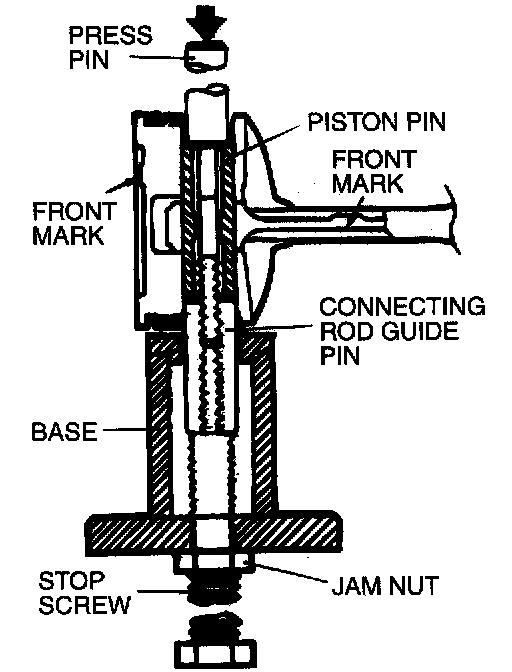 PRESS PIN

PISTON PIN

FRONT MARK

FRONT MARK

CONNECTING ROD GUIDE PIN

BASE

STOP SCREW

JAM NUT