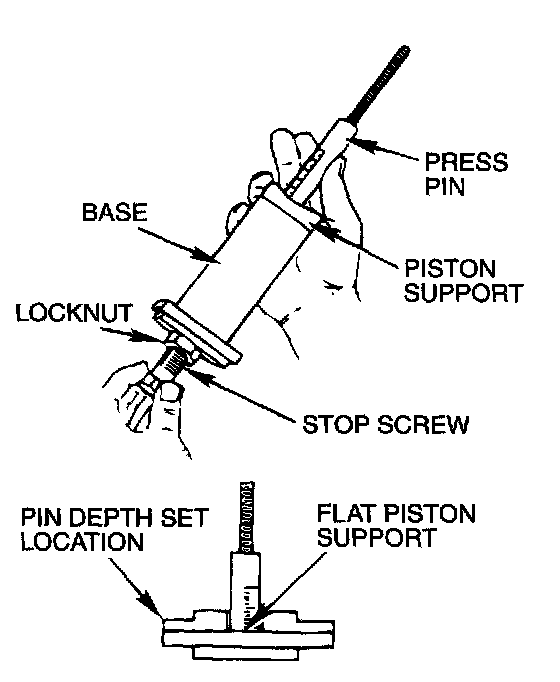 PRESS PIN

BASE

PISTON SUPPORT

LOCKNUT

STOP SCREW

PIN DEPTH SET LOCATION

FLAT PISTON SUPPORT