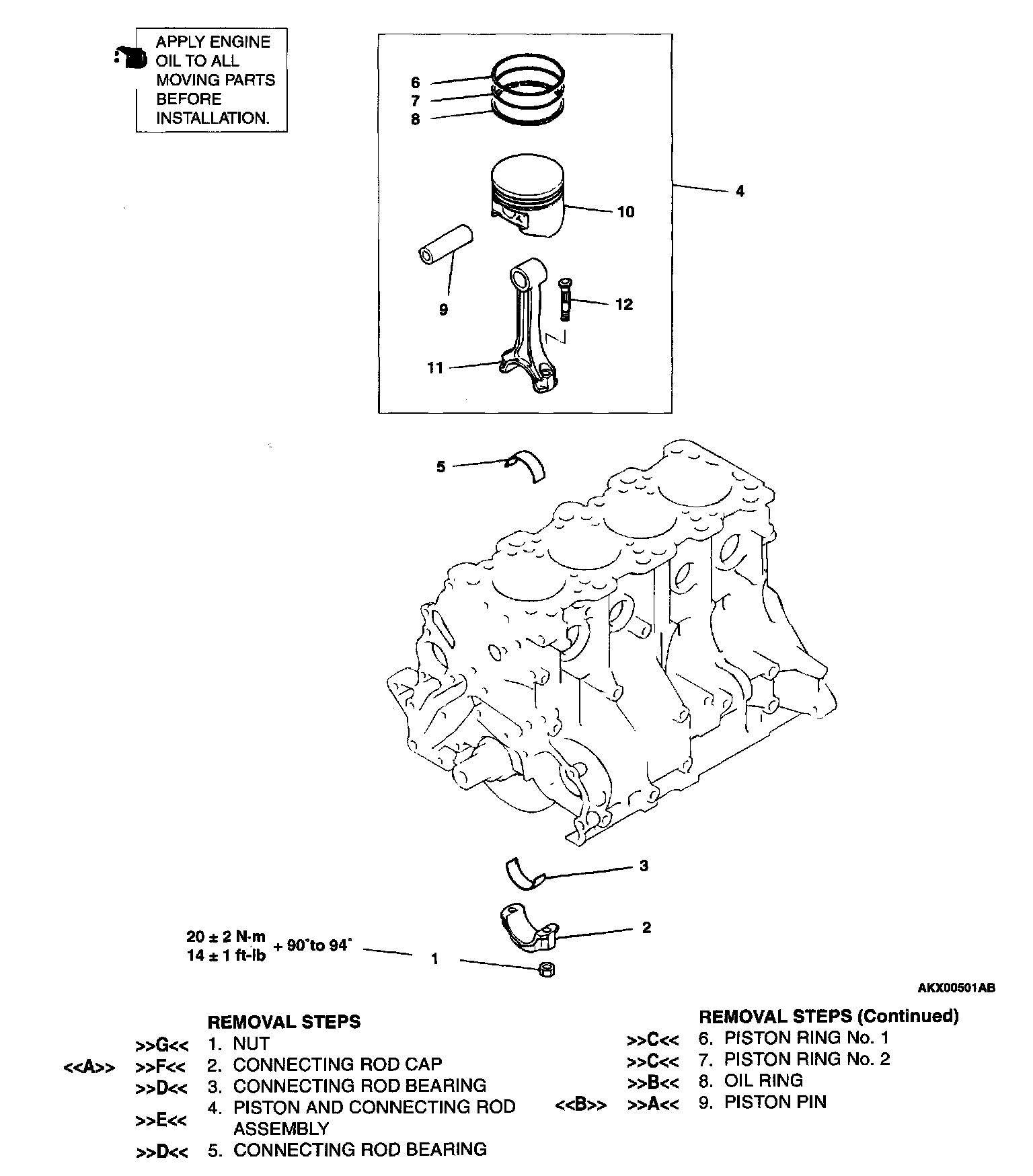 APPLY ENGINE OIL TO ALL MOVING PARTS BEFORE INSTALLATION.

6
7
8
4
10
9
12
11
5
3
2
20 ± 2 N·m
14 ± 1 ft-lb + 90° to 94°
1

AKX00501AB

REMOVAL STEPS
>>G<< 1. NUT
<<A>> >>F<< 2. CONNECTING ROD CAP
>>D<< 3. CONNECTING ROD BEARING
>>E<< 4. PISTON AND CONNECTING ROD ASSEMBLY
>>D<< 5. CONNECTING ROD BEARING

REMOVAL STEPS (Continued)
>>C<< 6. PISTON RING No. 1
>>C<< 7. PISTON RING No. 2
>>B<< 8. OIL RING
<<B>> >>A<< 9. PISTON PIN