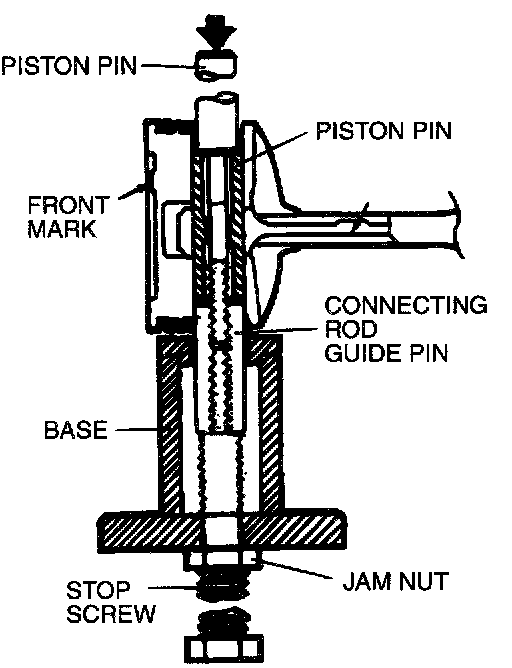 PISTON PIN

PISTON PIN

FRONT MARK

CONNECTING ROD GUIDE PIN

BASE

JAM NUT

STOP SCREW