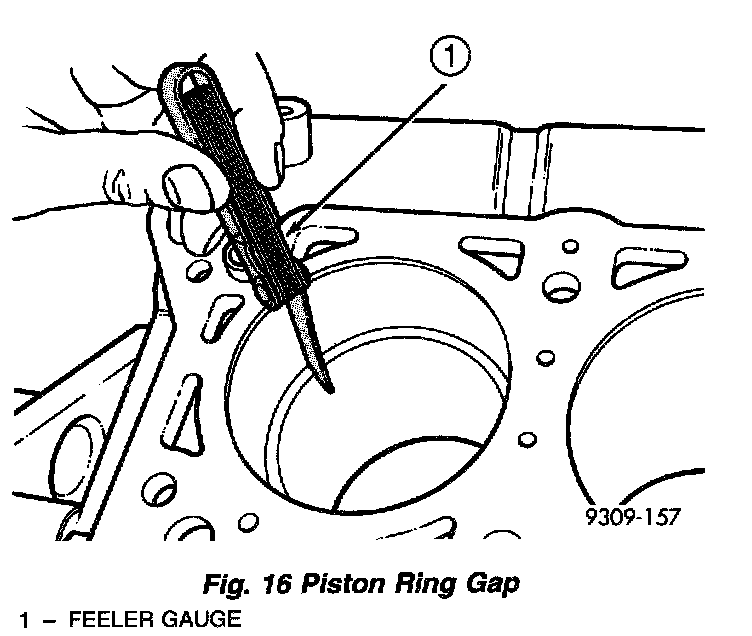 1

9309-157

Fig. 16 Piston Ring Gap

1 – FEELER GAUGE