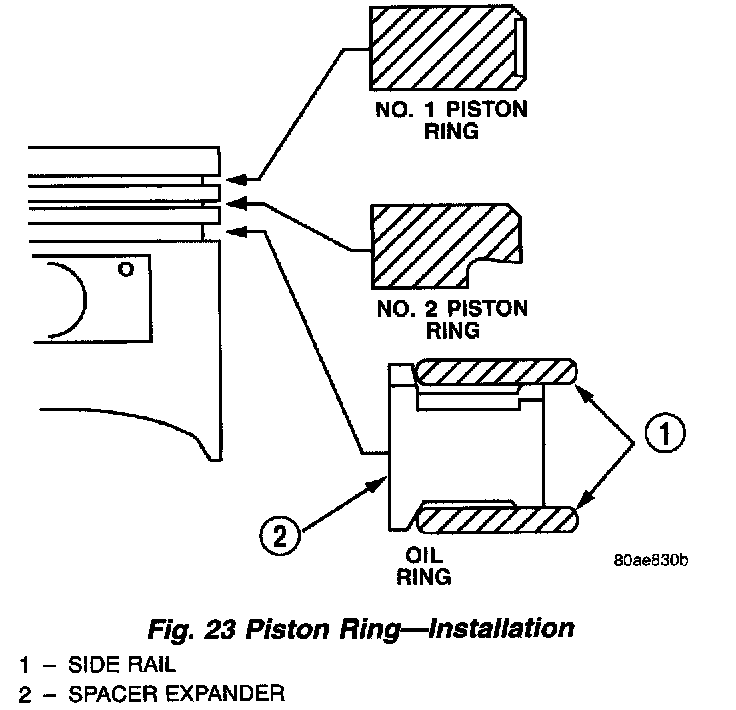 NO. 1 PISTON RING

NO. 2 PISTON RING

1

2

OIL RING

80ae830b

Fig. 23 Piston Ring—Installation

1 – SIDE RAIL
2 – SPACER EXPANDER