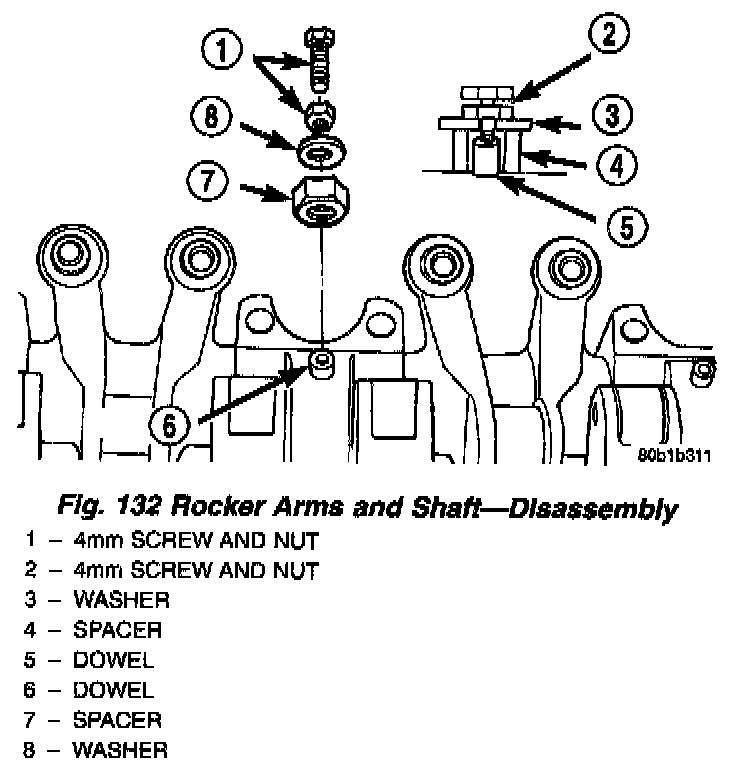 1
2
8
3
7
4
5
6
80b1b311

Fig. 132 Rocker Arms and Shaft—Disassembly
1 – 4mm SCREW AND NUT
2 – 4mm SCREW AND NUT
3 – WASHER
4 – SPACER
5 – DOWEL
6 – DOWEL
7 – SPACER
8 – WASHER