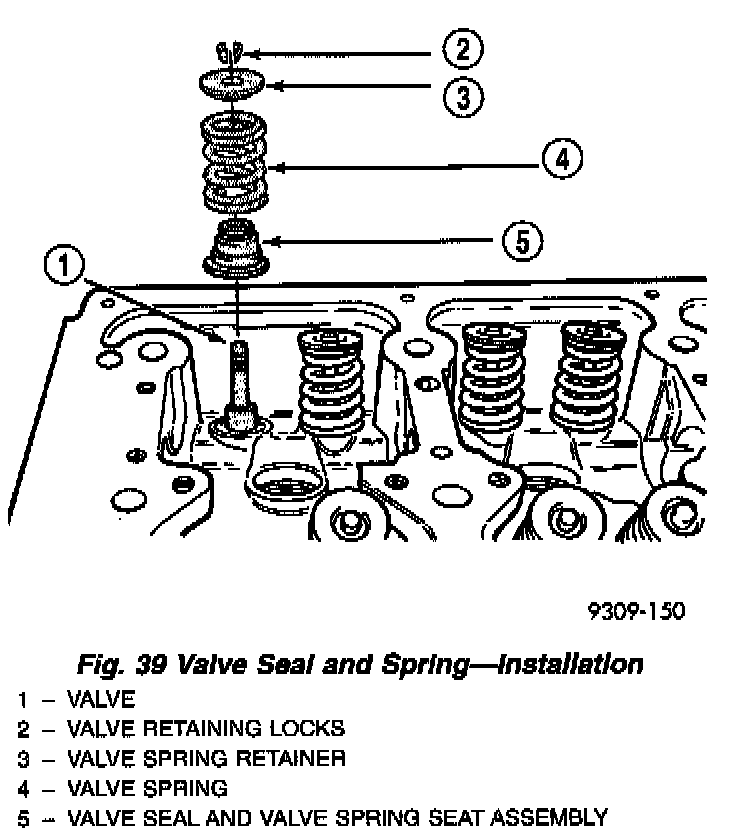 2
3
4
5
1

9309-150

Fig. 39 Valve Seal and Spring—Installation

1 – VALVE
2 – VALVE RETAINING LOCKS
3 – VALVE SPRING RETAINER
4 – VALVE SPRING
5 – VALVE SEAL AND VALVE SPRING SEAT ASSEMBLY