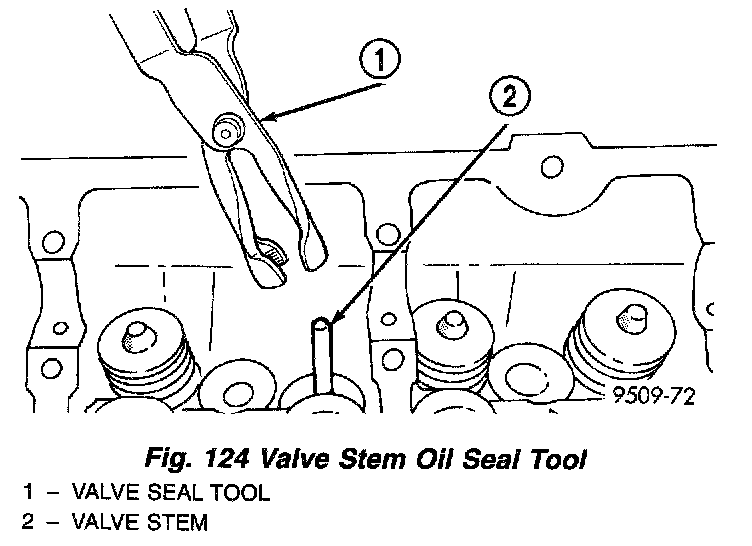 1

2

9509-72

Fig. 124 Valve Stem Oil Seal Tool

1 – VALVE SEAL TOOL

2 – VALVE STEM