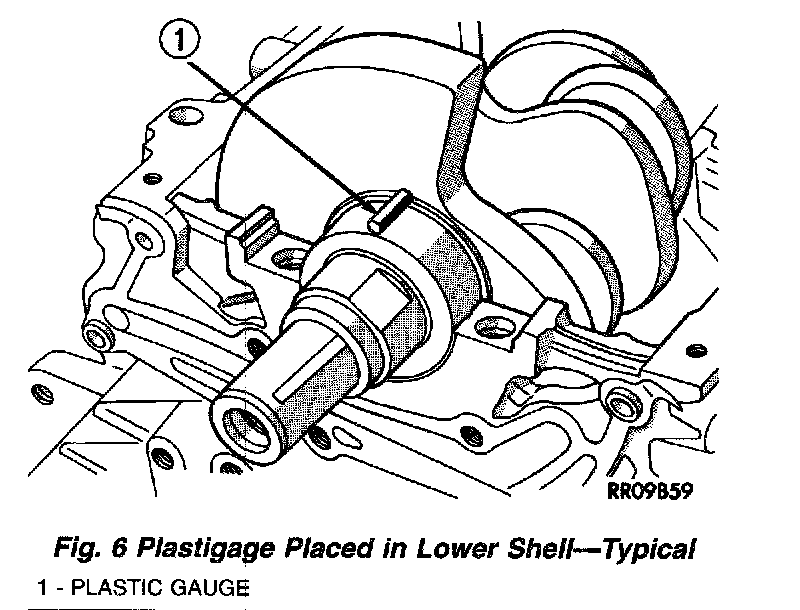 1

RR09B59

Fig. 6 Plastigage Placed in Lower Shell—Typical

1 - PLASTIC GAUGE