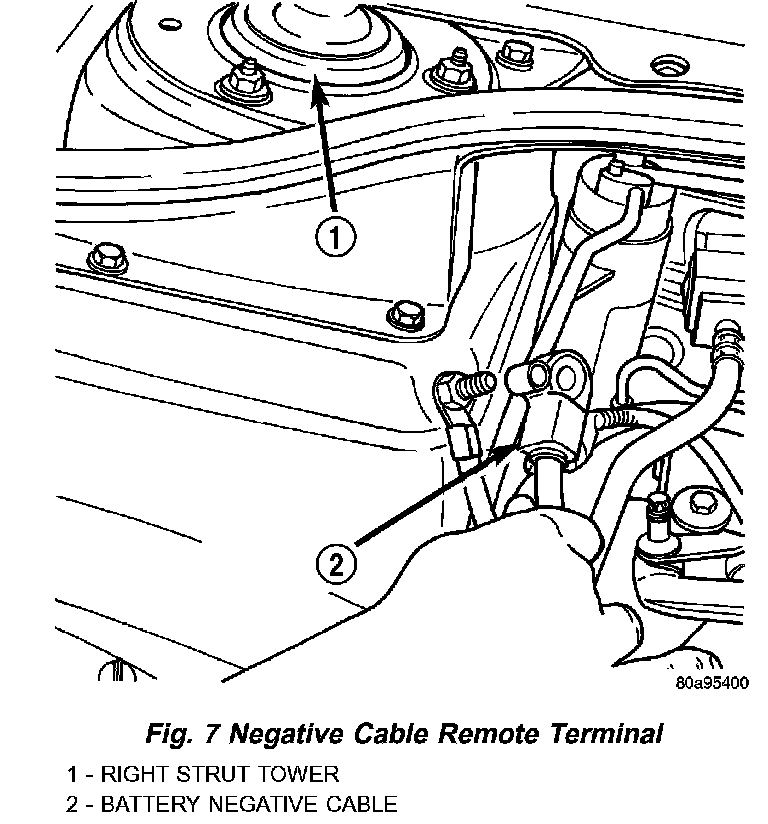 1

2

80a95400

Fig. 7 Negative Cable Remote Terminal

1 - RIGHT STRUT TOWER
2 - BATTERY NEGATIVE CABLE