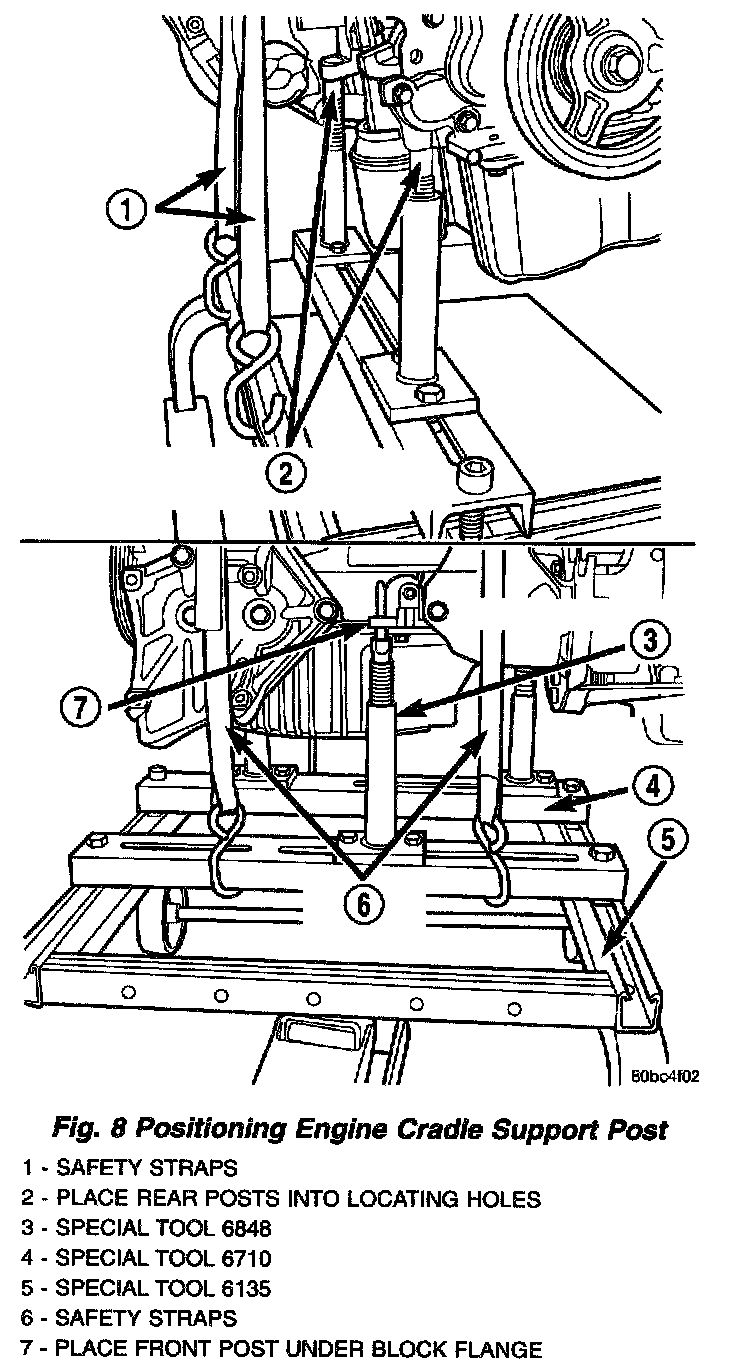 1

2

7

3

4

5

6

80bc4f02

Fig. 8 Positioning Engine Cradle Support Post

1 - SAFETY STRAPS
2 - PLACE REAR POSTS INTO LOCATING HOLES
3 - SPECIAL TOOL 6848
4 - SPECIAL TOOL 6710
5 - SPECIAL TOOL 6135
6 - SAFETY STRAPS
7 - PLACE FRONT POST UNDER BLOCK FLANGE