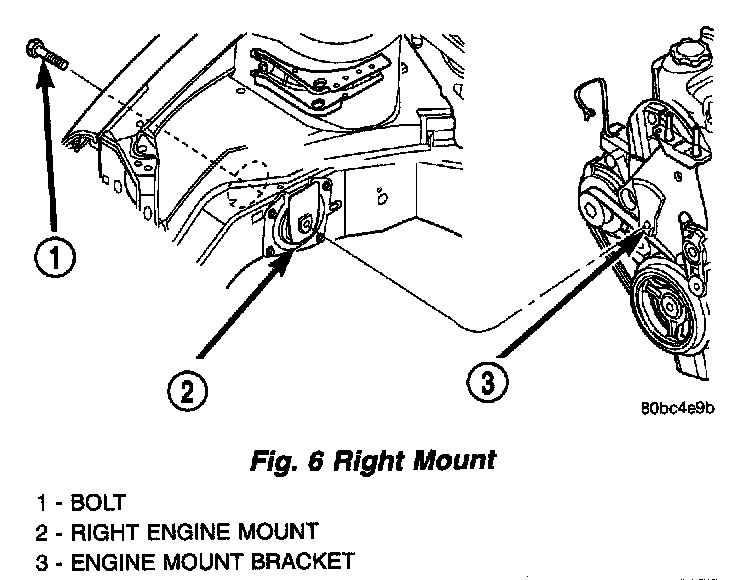 1

2

3

80bc4e9b

Fig. 6 Right Mount

1 - BOLT
2 - RIGHT ENGINE MOUNT
3 - ENGINE MOUNT BRACKET