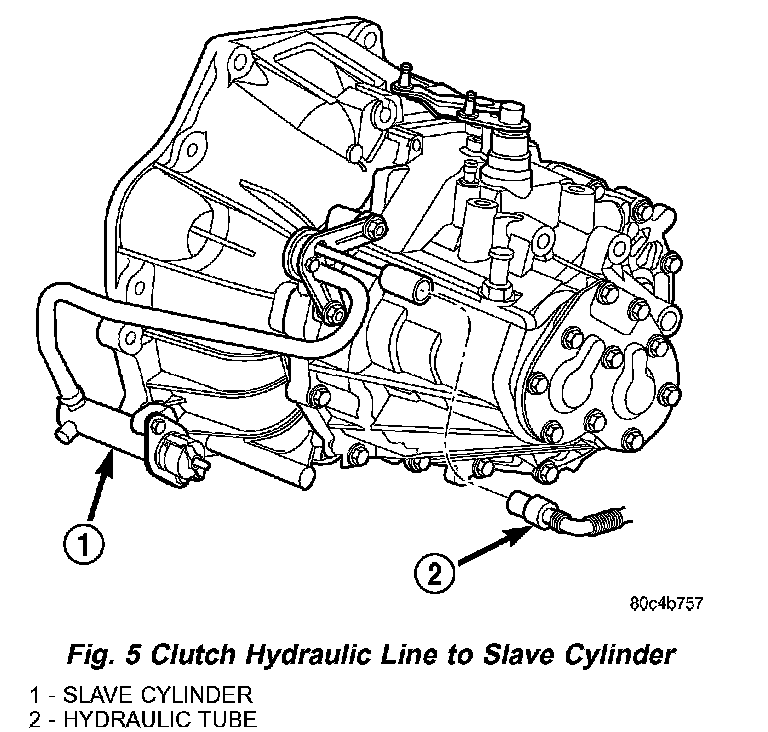 1

2

80c4b757

Fig. 5 Clutch Hydraulic Line to Slave Cylinder

1 - SLAVE CYLINDER
2 - HYDRAULIC TUBE