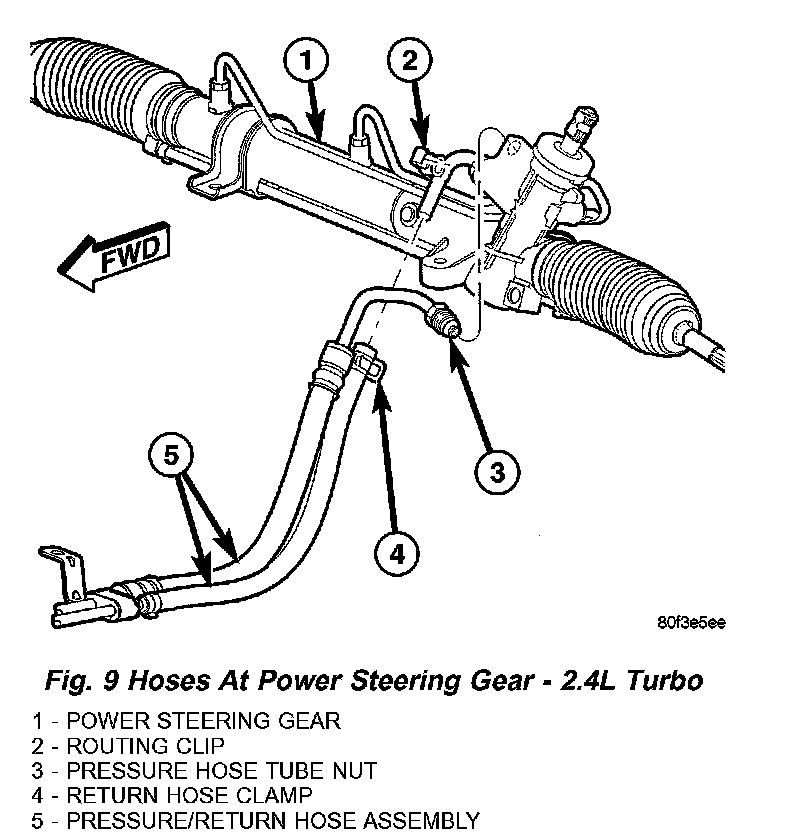 1

2

FWD

3

5

4

80f3e5ee

Fig. 9 Hoses At Power Steering Gear - 2.4L Turbo

1 - POWER STEERING GEAR
2 - ROUTING CLIP
3 - PRESSURE HOSE TUBE NUT
4 - RETURN HOSE CLAMP
5 - PRESSURE/RETURN HOSE ASSEMBLY