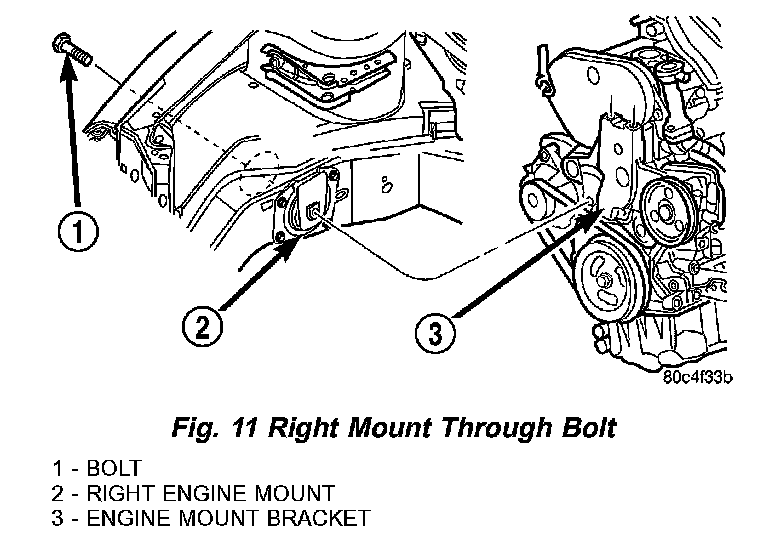 1

2

3

80c4f33b

Fig. 11 Right Mount Through Bolt

1 - BOLT
2 - RIGHT ENGINE MOUNT
3 - ENGINE MOUNT BRACKET