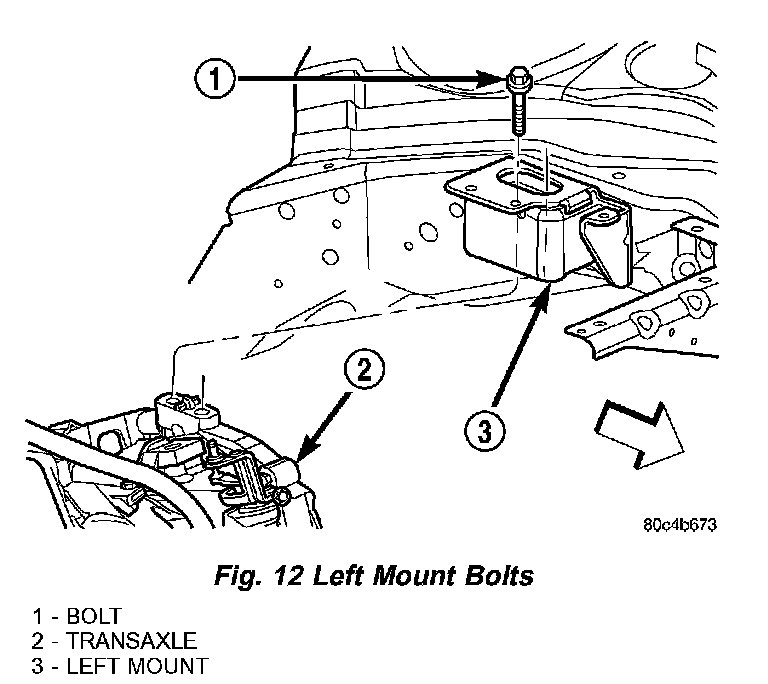 1

2

3

80c4b673

Fig. 12 Left Mount Bolts

1 - BOLT
2 - TRANSAXLE
3 - LEFT MOUNT