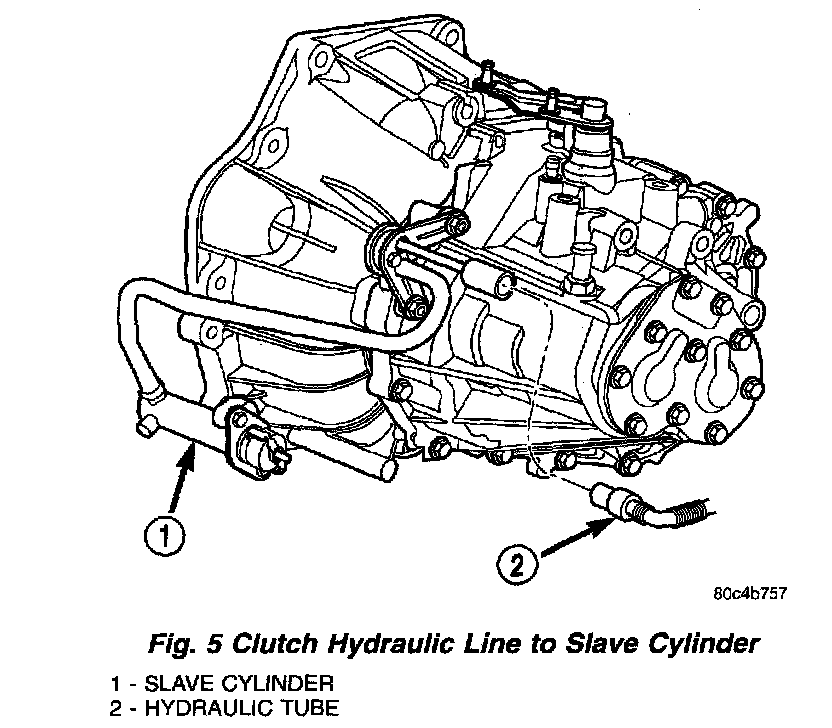 1

2

80c4b757

Fig. 5 Clutch Hydraulic Line to Slave Cylinder

1 - SLAVE CYLINDER
2 - HYDRAULIC TUBE