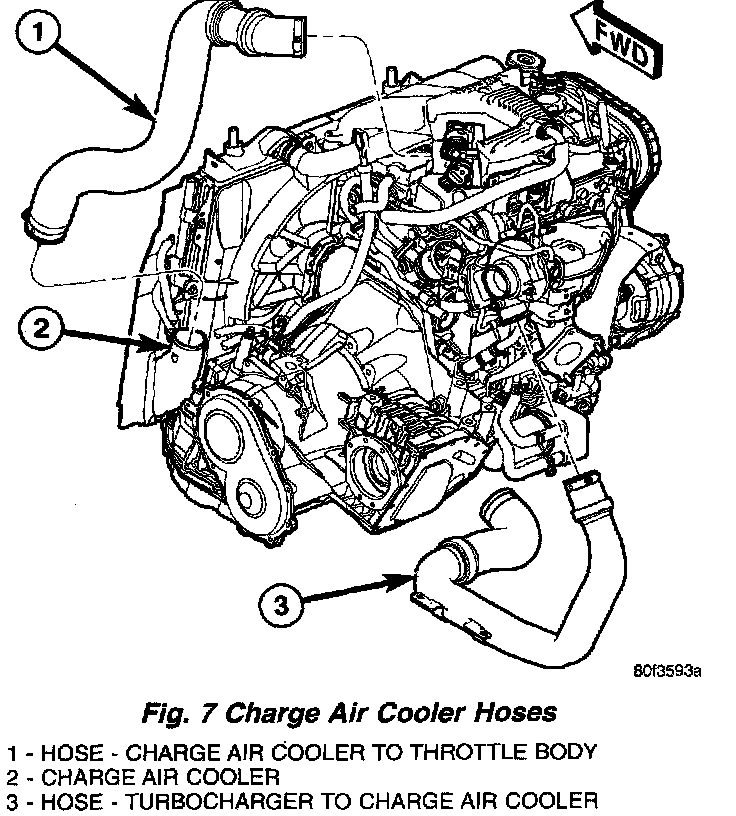 1

FWD

2

3

80f3593a

Fig. 7 Charge Air Cooler Hoses

1 - HOSE - CHARGE AIR COOLER TO THROTTLE BODY
2 - CHARGE AIR COOLER
3 - HOSE - TURBOCHARGER TO CHARGE AIR COOLER