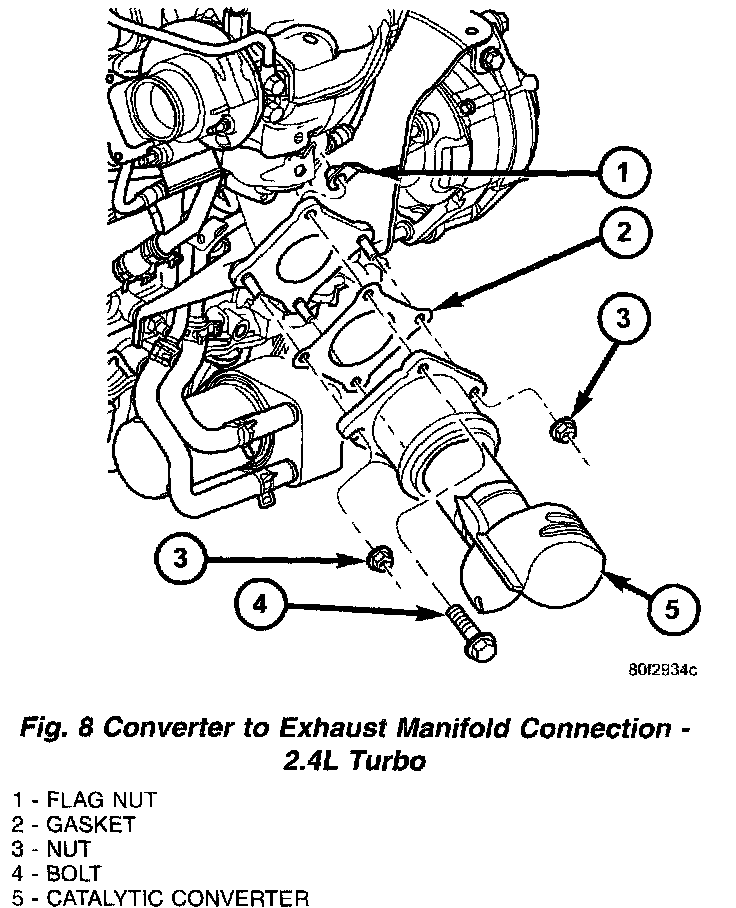 1

2

3

3

4

5

80f2934c

Fig. 8 Converter to Exhaust Manifold Connection - 2.4L Turbo

1 - FLAG NUT
2 - GASKET
3 - NUT
4 - BOLT
5 - CATALYTIC CONVERTER