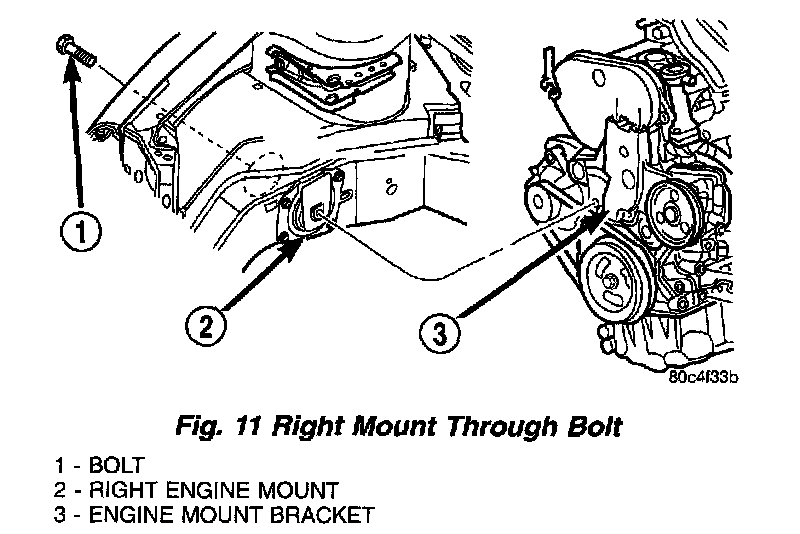 1

2

3

80c4f33b

Fig. 11 Right Mount Through Bolt

1 - BOLT
2 - RIGHT ENGINE MOUNT
3 - ENGINE MOUNT BRACKET