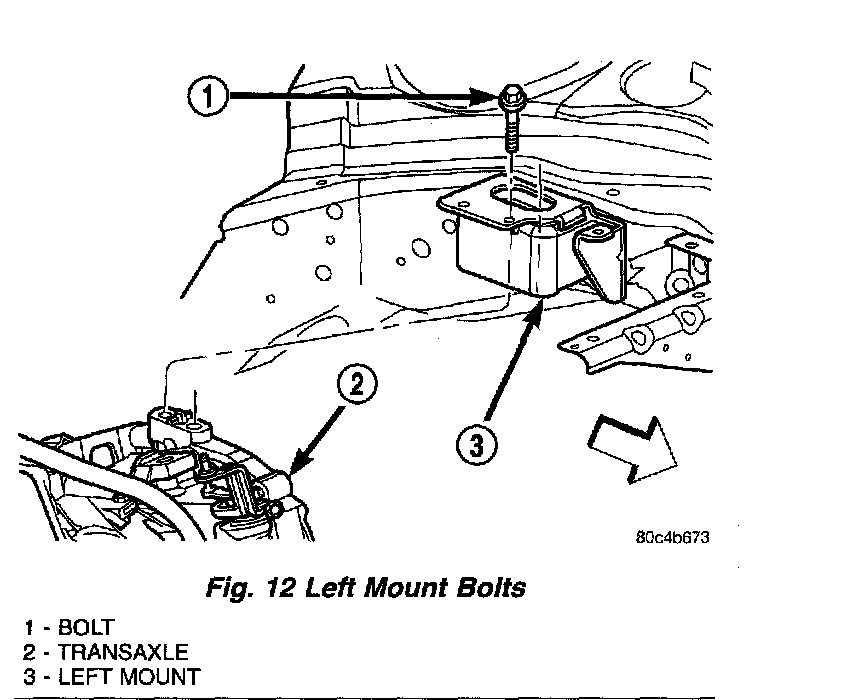 1

2

3

80c4b673

Fig. 12 Left Mount Bolts

1 - BOLT
2 - TRANSAXLE
3 - LEFT MOUNT