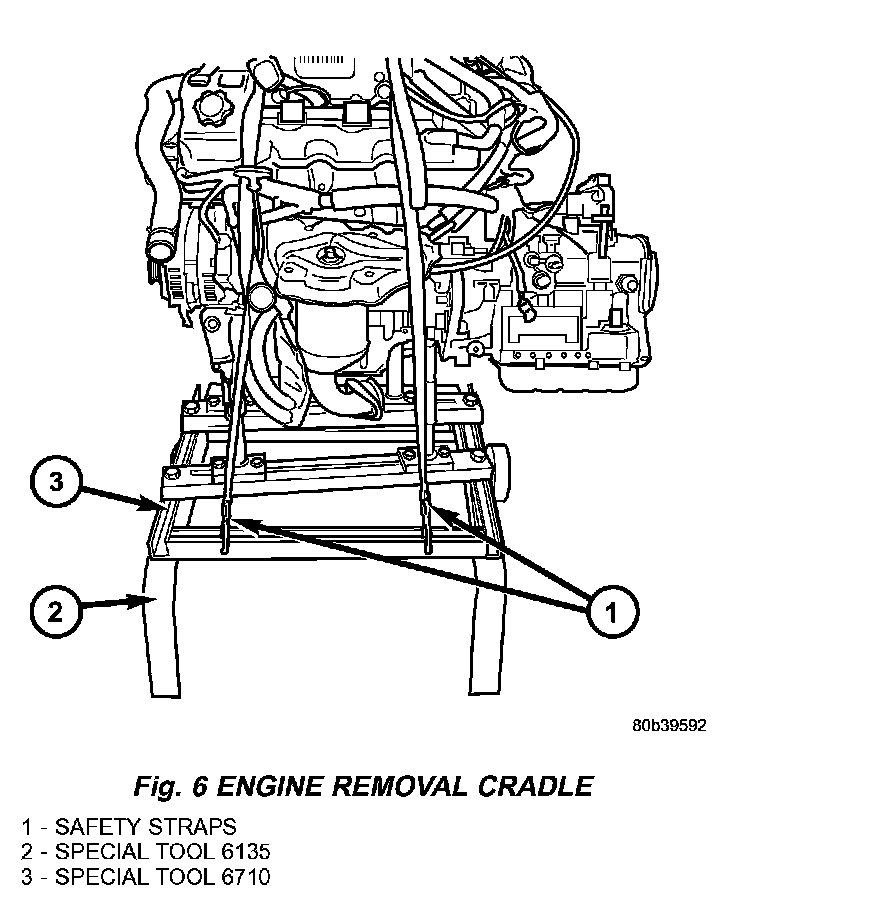 3

2

1

80b39592

Fig. 6 ENGINE REMOVAL CRADLE

1 - SAFETY STRAPS
2 - SPECIAL TOOL 6135
3 - SPECIAL TOOL 6710