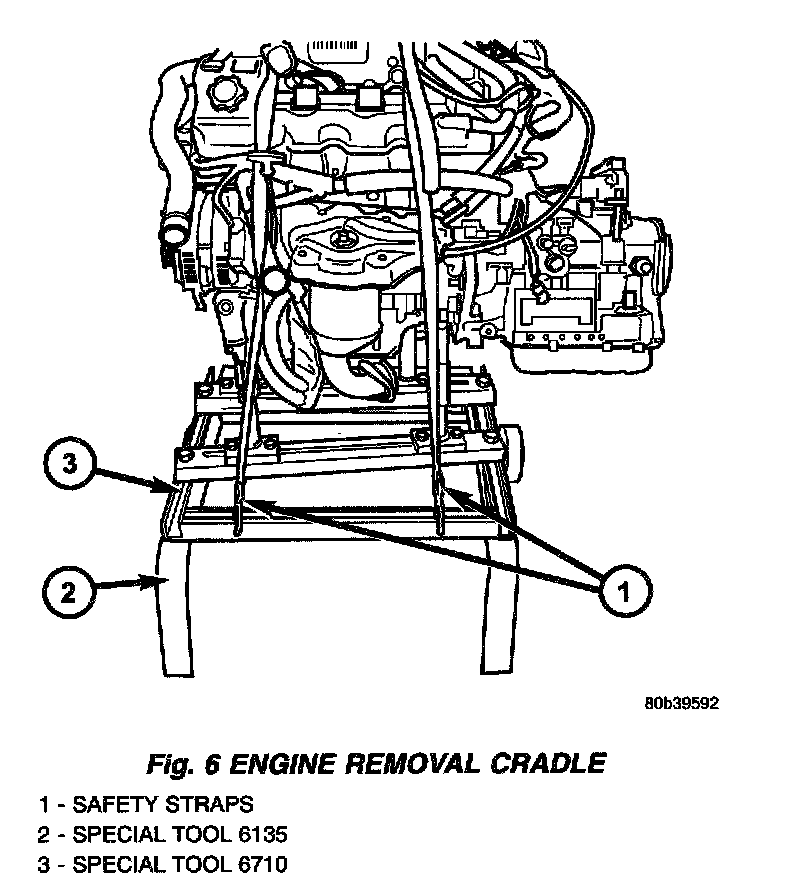 3

2

1

80b39592

Fig. 6 ENGINE REMOVAL CRADLE

1 - SAFETY STRAPS
2 - SPECIAL TOOL 6135
3 - SPECIAL TOOL 6710