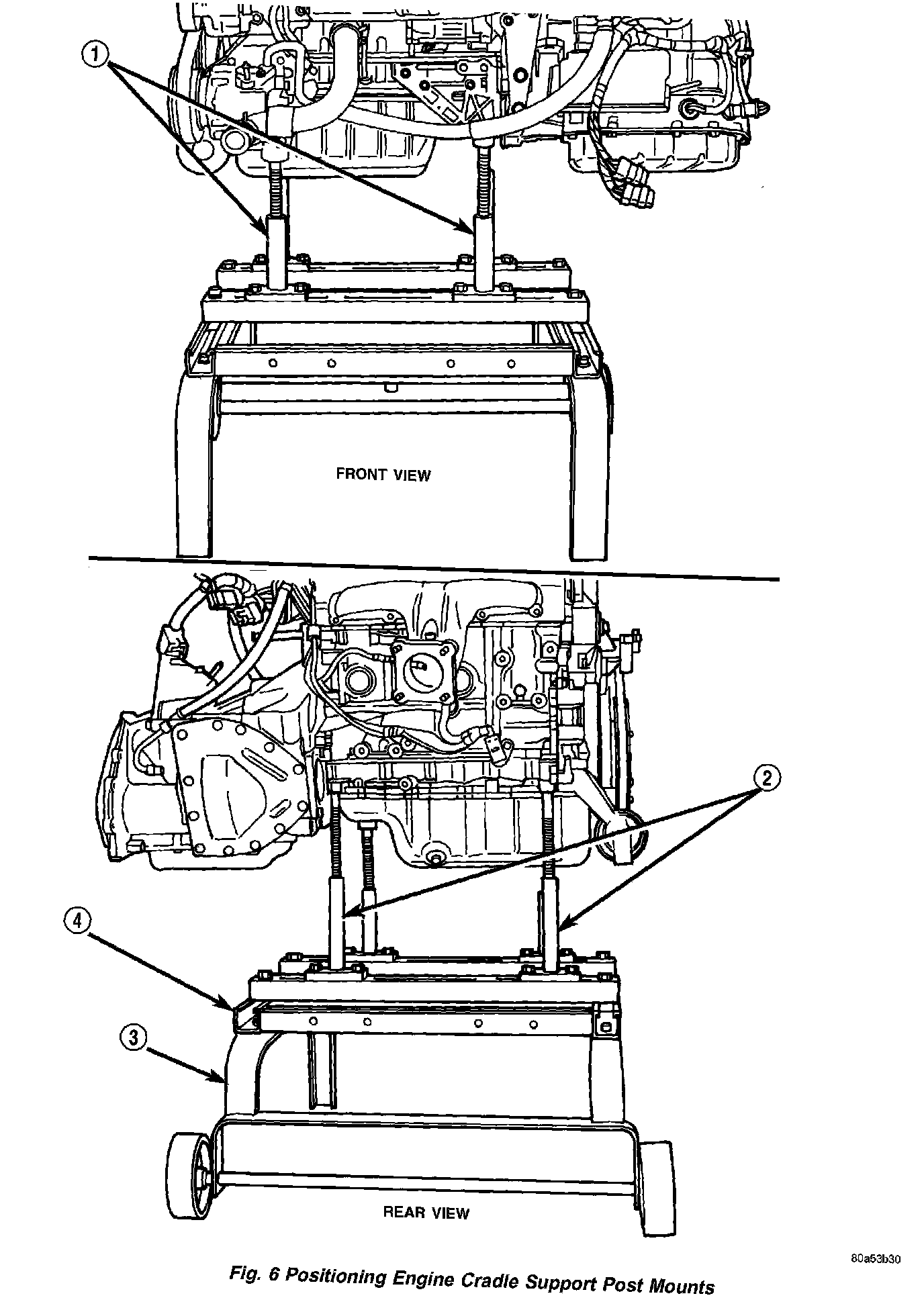 1

FRONT VIEW

2

4

3

REAR VIEW

80a53b30

Fig. 6 Positioning Engine Cradle Support Post Mounts