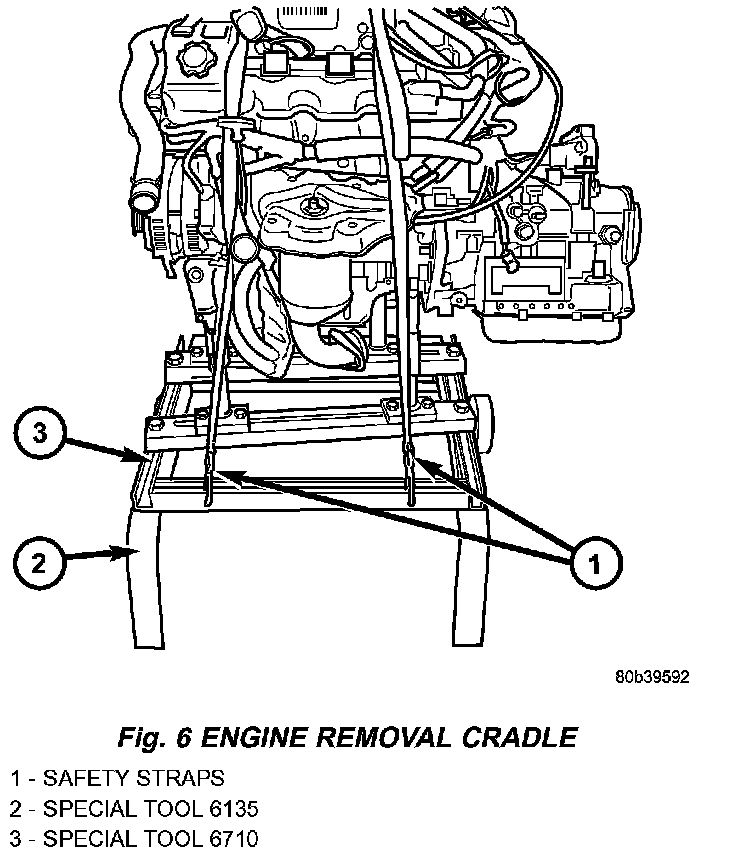 3

2

1

80b39592

Fig. 6 ENGINE REMOVAL CRADLE

1 - SAFETY STRAPS
2 - SPECIAL TOOL 6135
3 - SPECIAL TOOL 6710