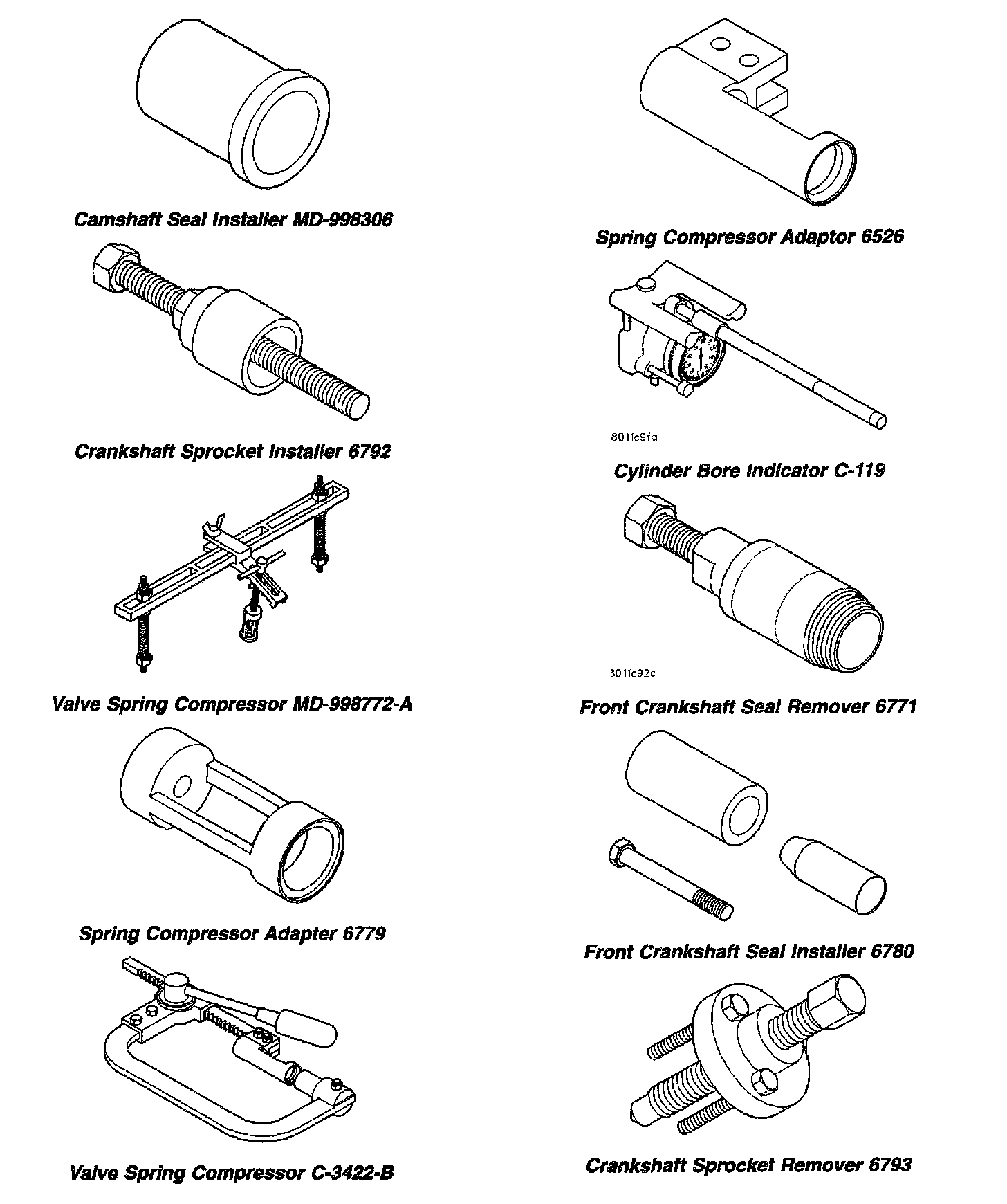 Camshaft Seal Installer MD-998306

Crankshaft Sprocket Installer 6792

Valve Spring Compressor MD-998772-A

Spring Compressor Adapter 6779

Valve Spring Compressor C-3422-B

Spring Compressor Adaptor 6526

8011c9fa

Cylinder Bore Indicator C-119

8011c92c

Front Crankshaft Seal Remover 6771

Front Crankshaft Seal Installer 6780

Crankshaft Sprocket Remover 6793