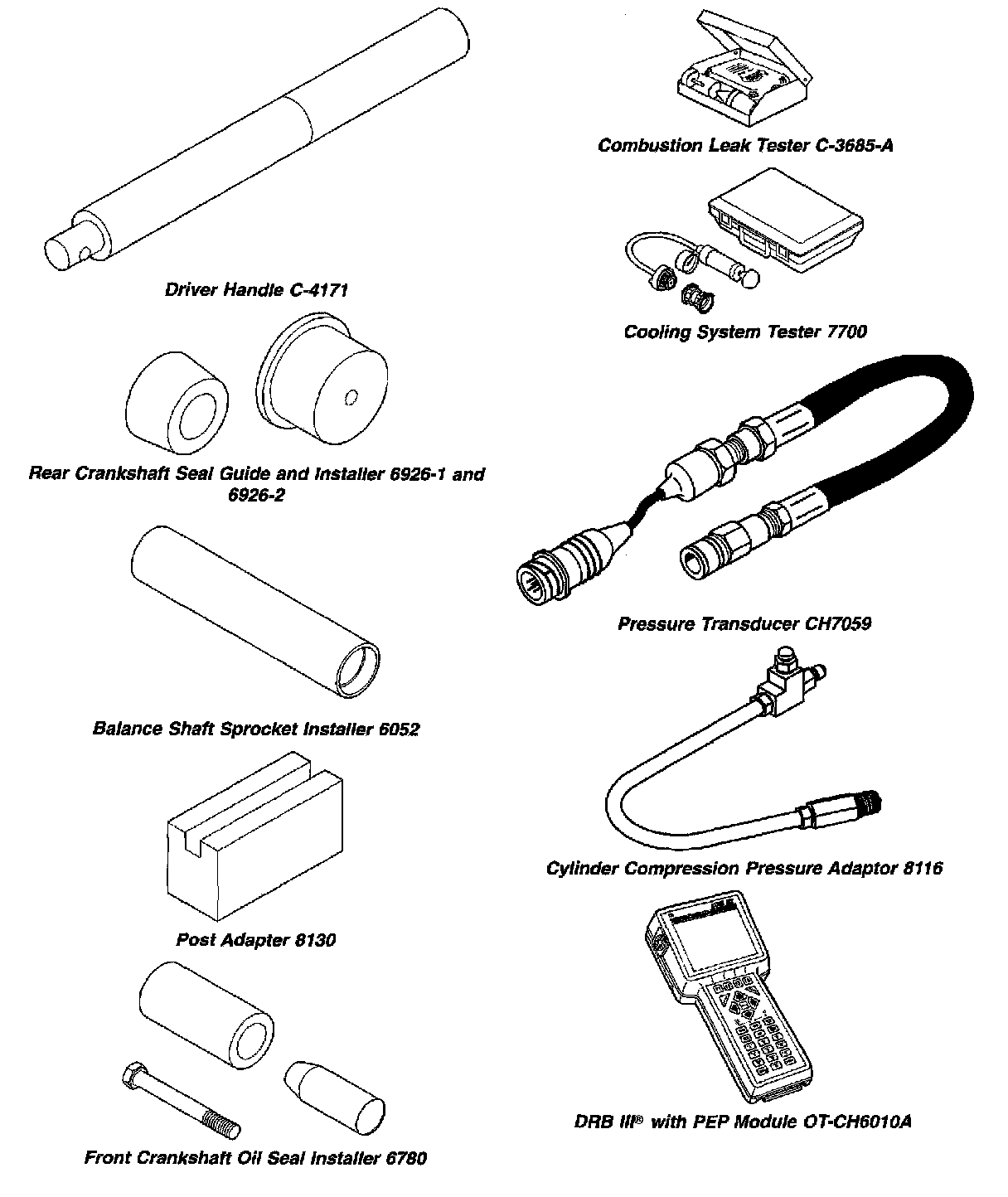 Driver Handle C-4171

Rear Crankshaft Seal Guide and Installer 6926-1 and 6926-2

Balance Shaft Sprocket Installer 6052

Post Adapter 8130

Front Crankshaft Oil Seal Installer 6780

Combustion Leak Tester C-3685-A

Cooling System Tester 7700

Pressure Transducer CH7059

Cylinder Compression Pressure Adaptor 8116

DRB III® with PEP Module OT-CH6010A