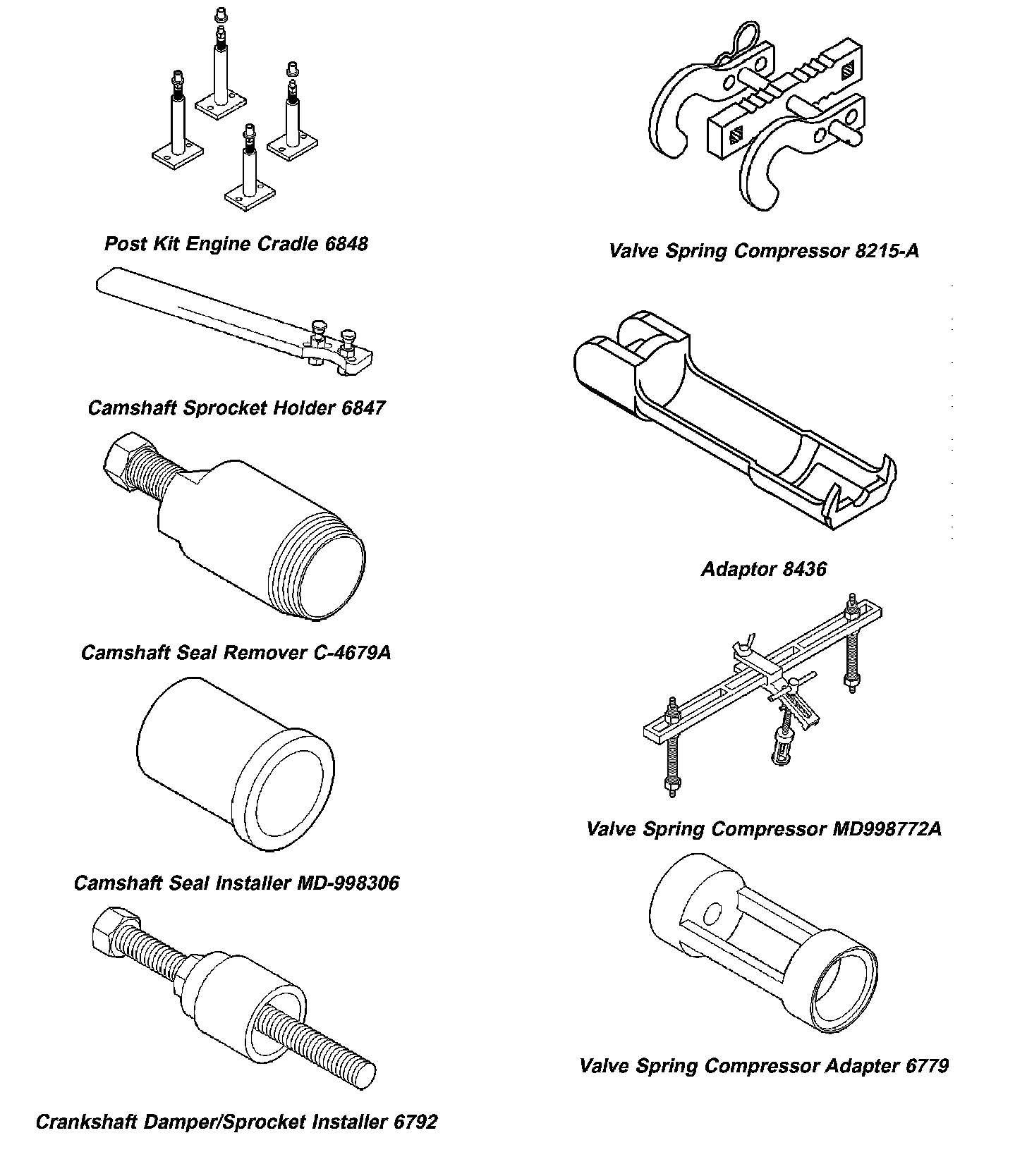 Post Kit Engine Cradle 6848

Camshaft Sprocket Holder 6847

Camshaft Seal Remover C-4679A

Camshaft Seal Installer MD-998306

Crankshaft Damper/Sprocket Installer 6792

Valve Spring Compressor 8215-A

Adaptor 8436

Valve Spring Compressor MD998772A

Valve Spring Compressor Adapter 6779