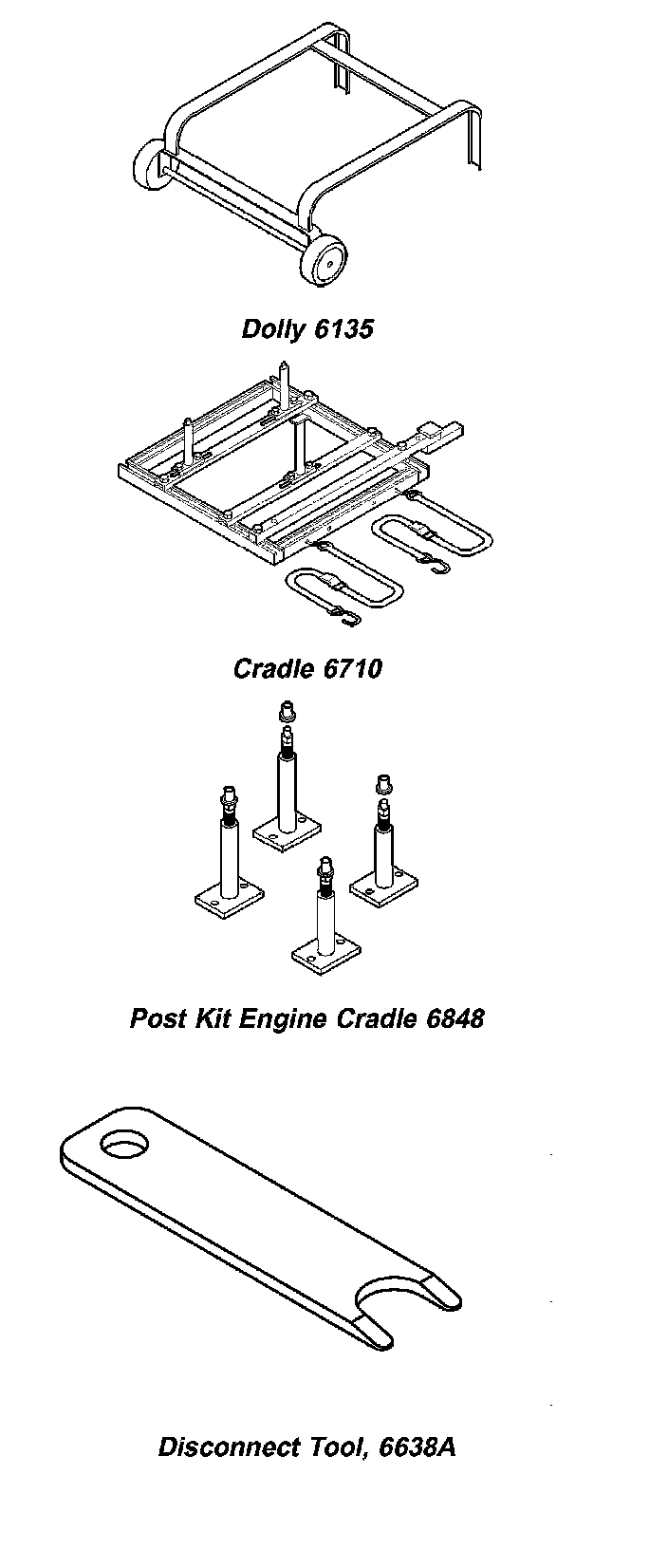 Dolly 6135

Cradle 6710

Post Kit Engine Cradle 6848

Disconnect Tool, 6638A