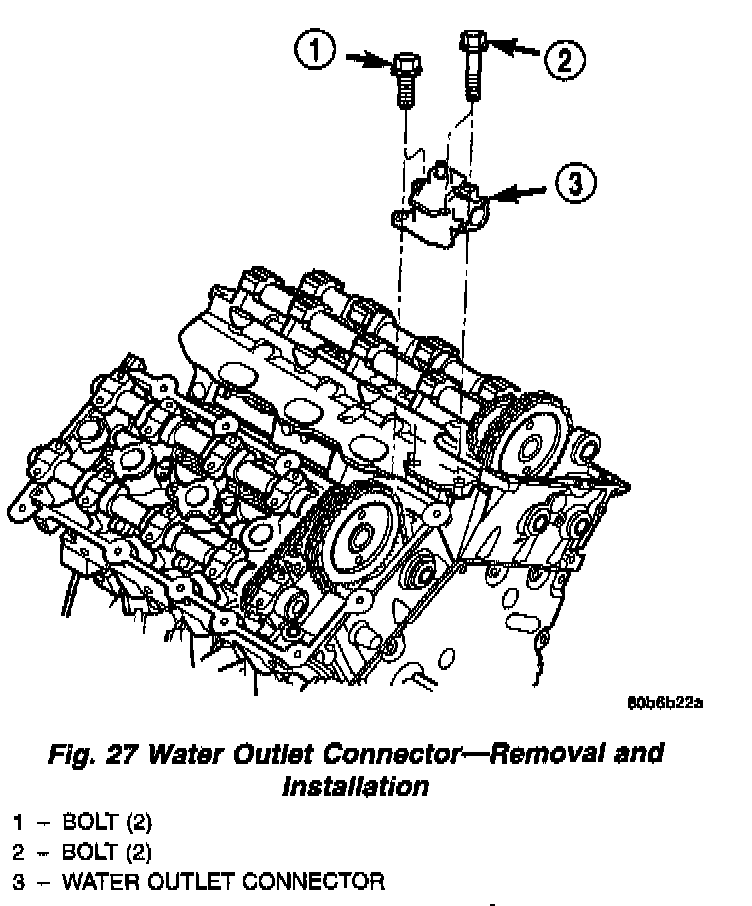 1

2

3

80b6b22a

Fig. 27 Water Outlet Connector—Removal and Installation

1 – BOLT (2)
2 – BOLT (2)
3 – WATER OUTLET CONNECTOR