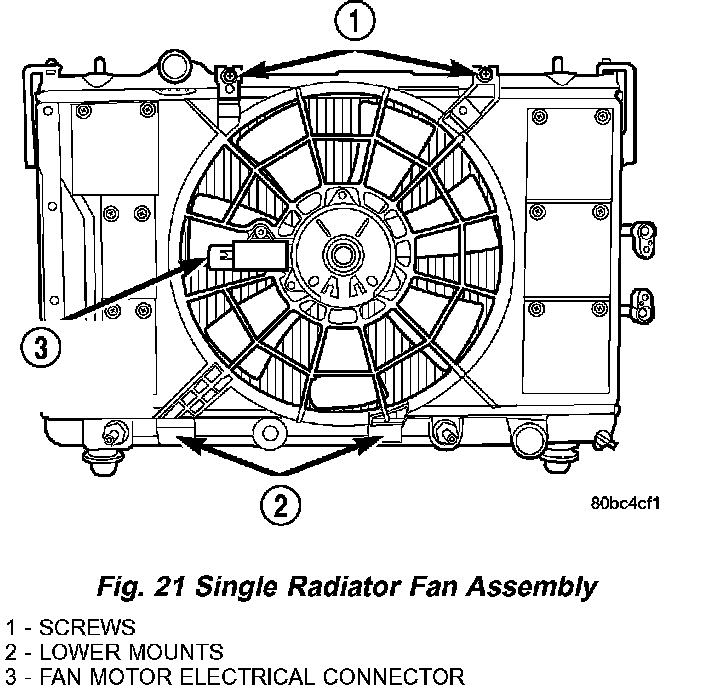 1

3

2

80bc4cf1

Fig. 21 Single Radiator Fan Assembly

1 - SCREWS
2 - LOWER MOUNTS
3 - FAN MOTOR ELECTRICAL CONNECTOR