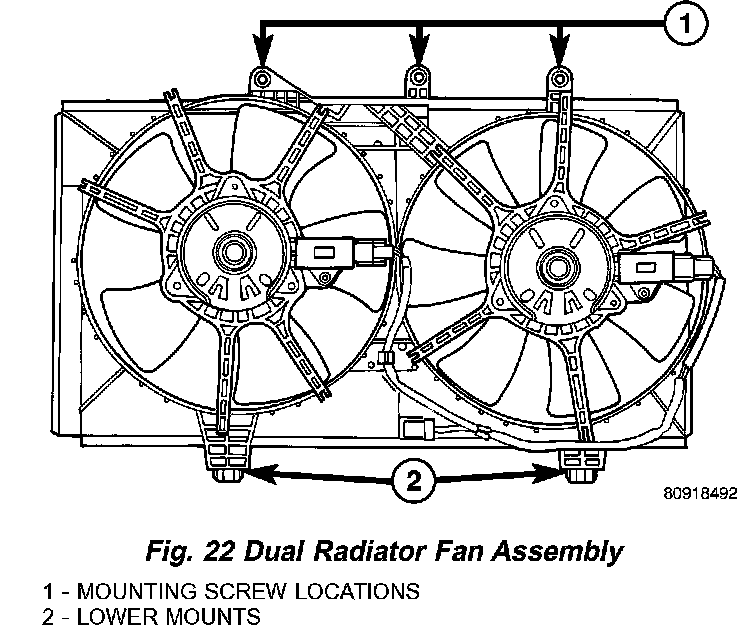 1

2

80918492

Fig. 22 Dual Radiator Fan Assembly

1 - MOUNTING SCREW LOCATIONS
2 - LOWER MOUNTS