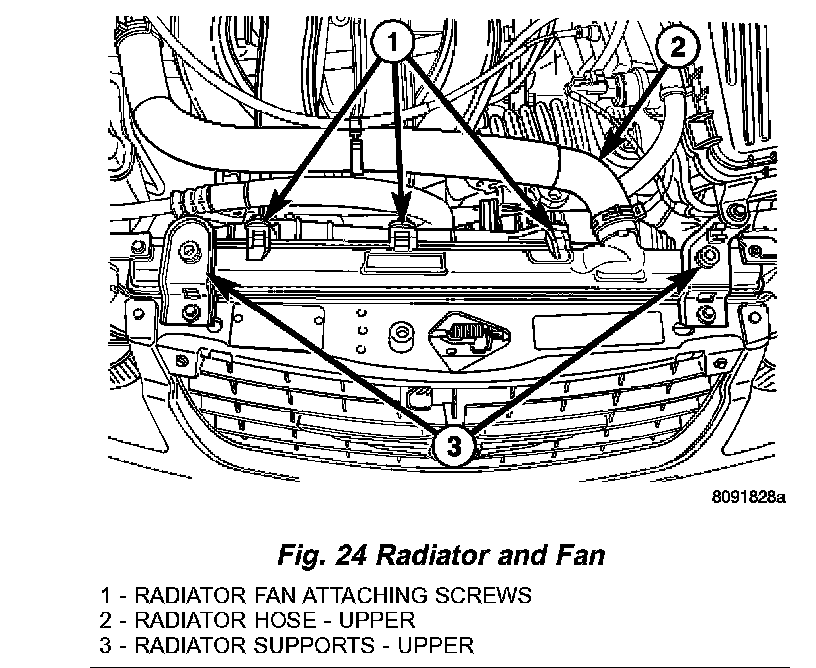 1
2
3

8091828a

Fig. 24 Radiator and Fan

1 - RADIATOR FAN ATTACHING SCREWS
2 - RADIATOR HOSE - UPPER
3 - RADIATOR SUPPORTS - UPPER