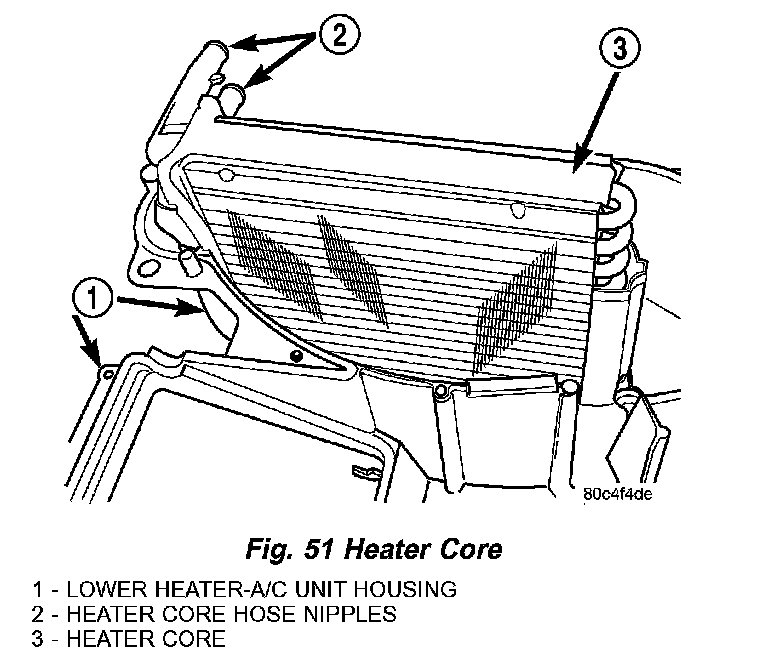 2

3

1

80c4f4de

Fig. 51 Heater Core

1 - LOWER HEATER-A/C UNIT HOUSING
2 - HEATER CORE HOSE NIPPLES
3 - HEATER CORE