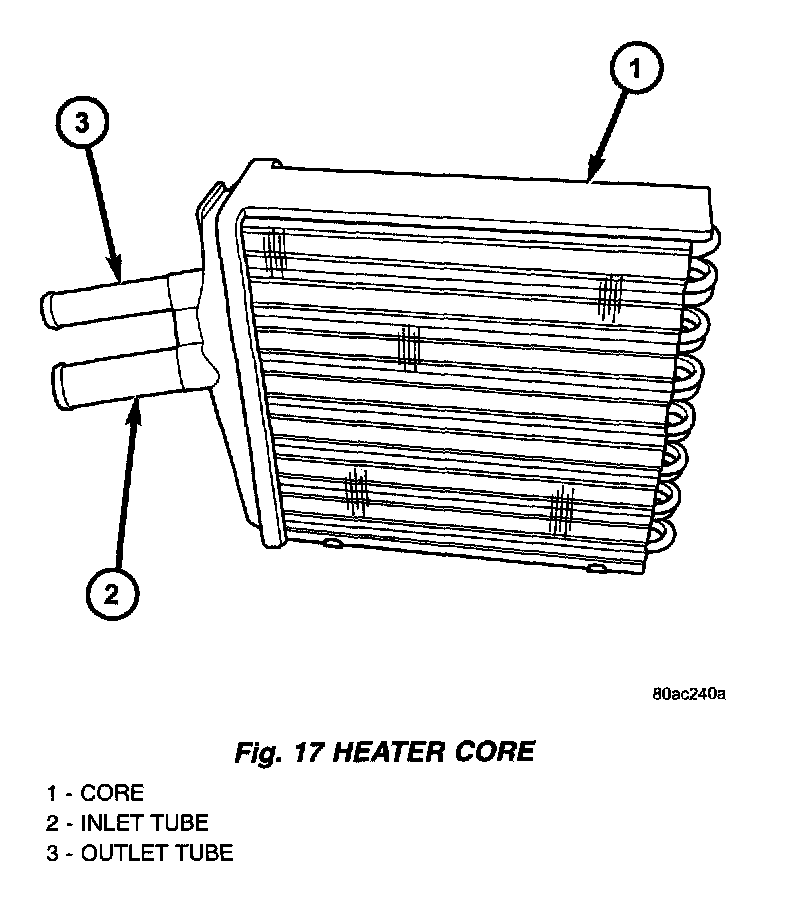 1

3

2

80ac240a

Fig. 17 HEATER CORE

1 - CORE
2 - INLET TUBE
3 - OUTLET TUBE