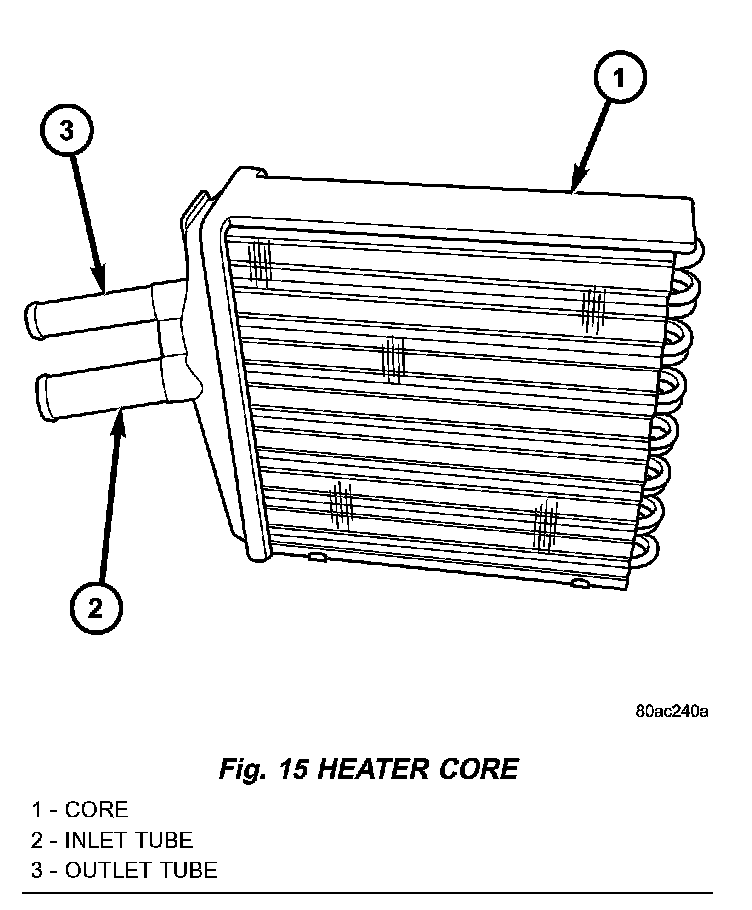 1

3

2

80ac240a

Fig. 15 HEATER CORE

1 - CORE
2 - INLET TUBE
3 - OUTLET TUBE