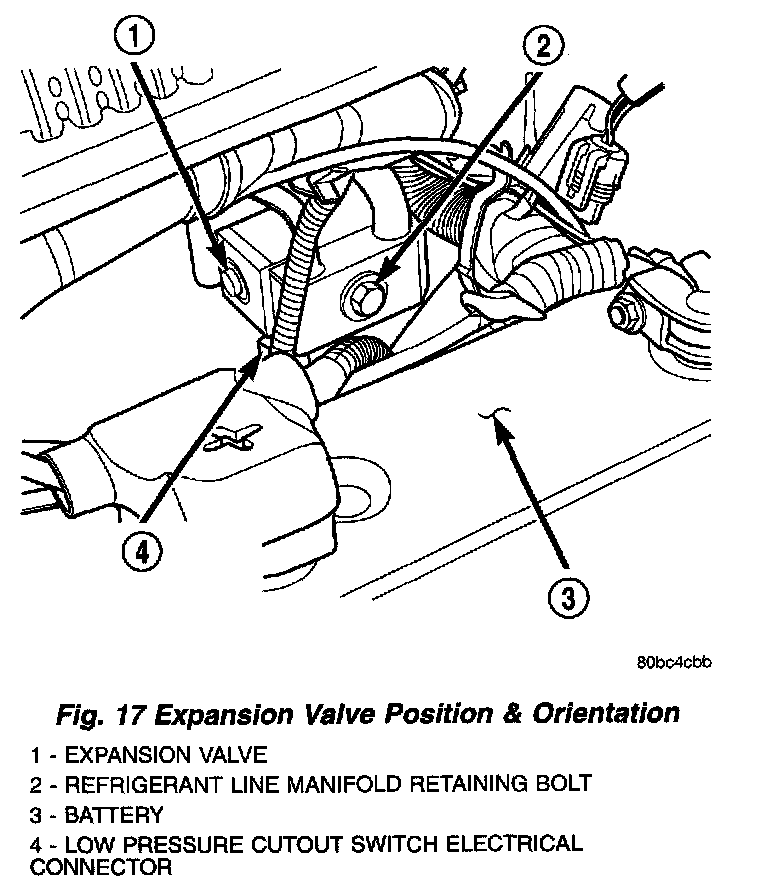 1

2

4

3

80bc4cbb

Fig. 17 Expansion Valve Position & Orientation

1 - EXPANSION VALVE
2 - REFRIGERANT LINE MANIFOLD RETAINING BOLT
3 - BATTERY
4 - LOW PRESSURE CUTOUT SWITCH ELECTRICAL CONNECTOR