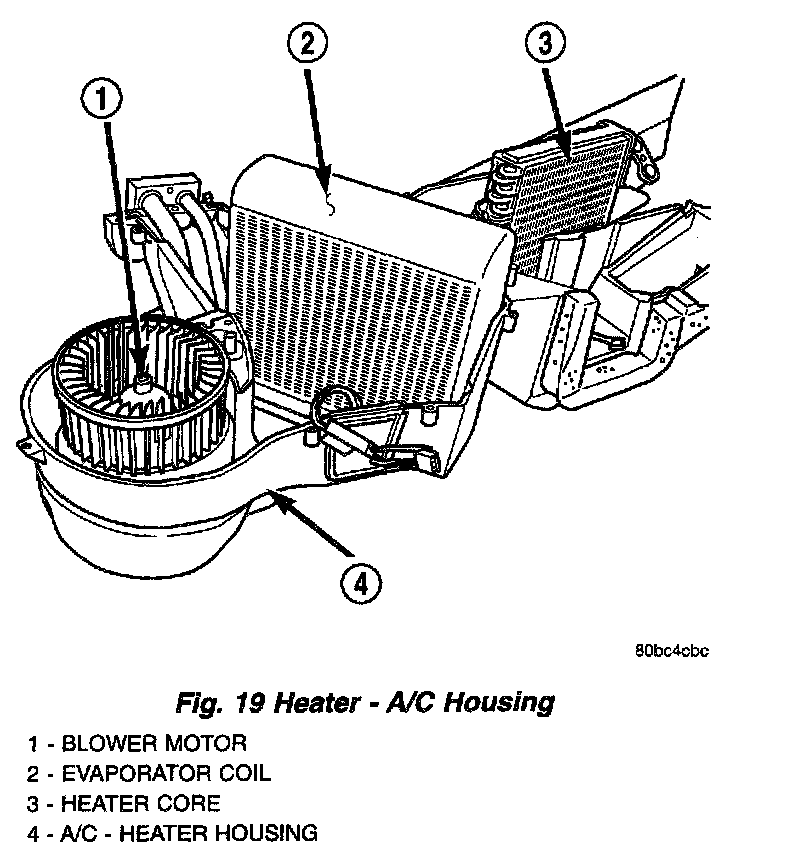 1

2

3

4

80bc4cbc

Fig. 19 Heater - A/C Housing

1 - BLOWER MOTOR
2 - EVAPORATOR COIL
3 - HEATER CORE
4 - A/C - HEATER HOUSING