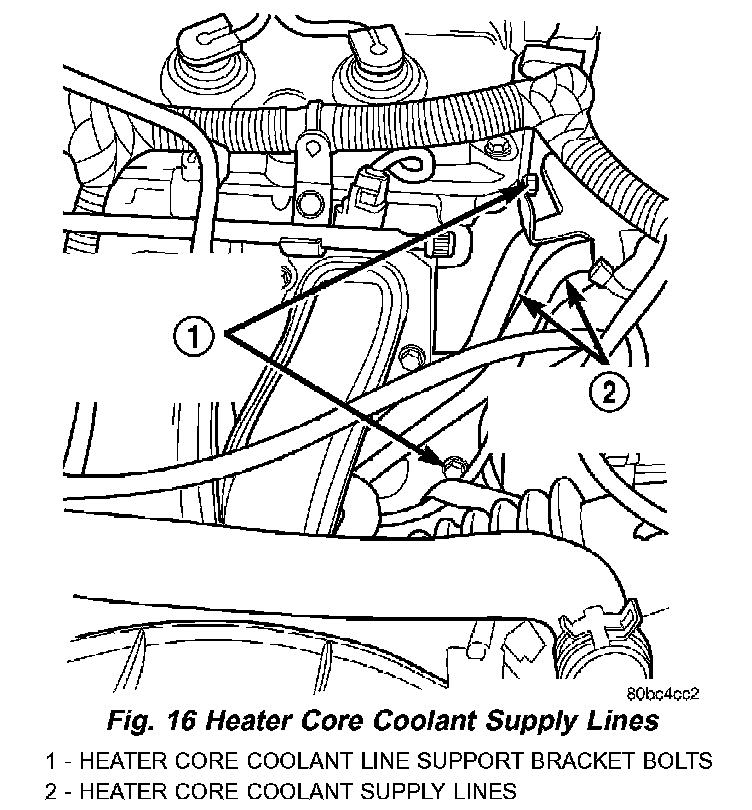 1

2

80bc4cc2

Fig. 16 Heater Core Coolant Supply Lines

1 - HEATER CORE COOLANT LINE SUPPORT BRACKET BOLTS
2 - HEATER CORE COOLANT SUPPLY LINES