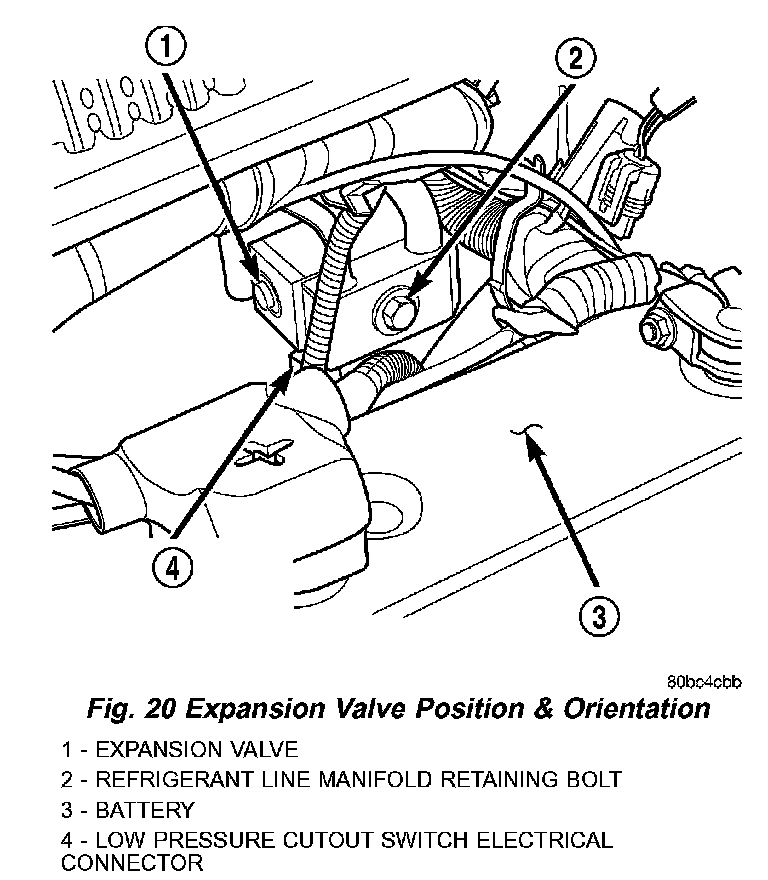 1
2
4
3

80bc4cbb

Fig. 20 Expansion Valve Position & Orientation

1 - EXPANSION VALVE
2 - REFRIGERANT LINE MANIFOLD RETAINING BOLT
3 - BATTERY
4 - LOW PRESSURE CUTOUT SWITCH ELECTRICAL CONNECTOR